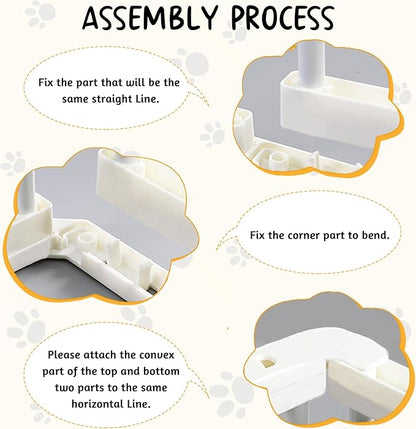 ASSEMBLY PROCESS

Fix the part that will be the same straight Line.

Fix the corner part to bend.

Please attach the convex part of the top and bottom two parts to the same horizontal Line.