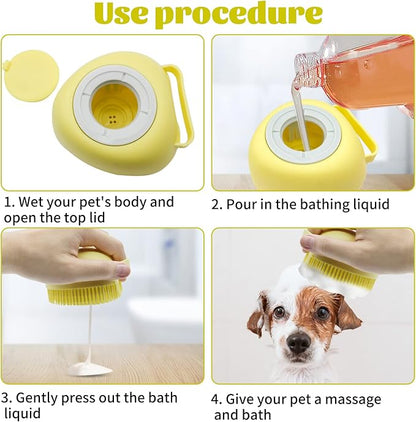 Use procedure

1. Wet your pet's body and open the top lid

2. Pour in the bathing liquid

3. Gently press out the bath liquid

4. Give your pet a massage and bath