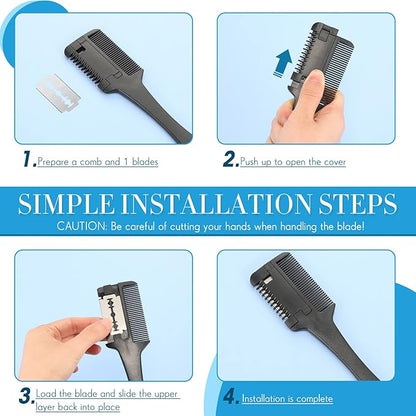 1. Prepare a comb and 1 blades

2. Push up to open the cover

SIMPLE INSTALLATION STEPS

CAUTION: Be careful of cutting your hands when handling the blade!

3. Load the blade and slide the upper layer back into place

4. Installation is complete