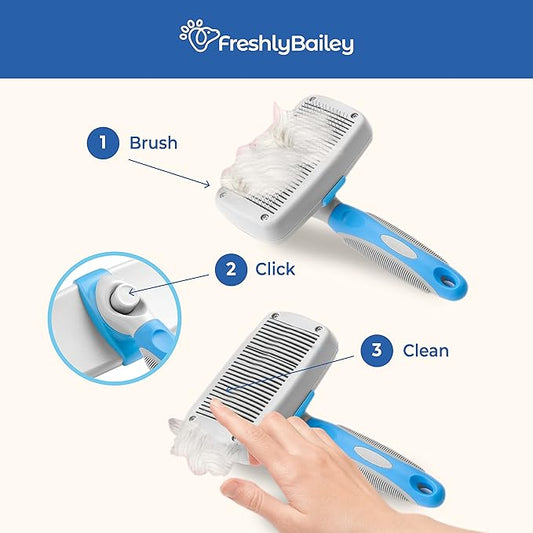 FreshlyBailey

1 Brush

2 Click

3 Clean