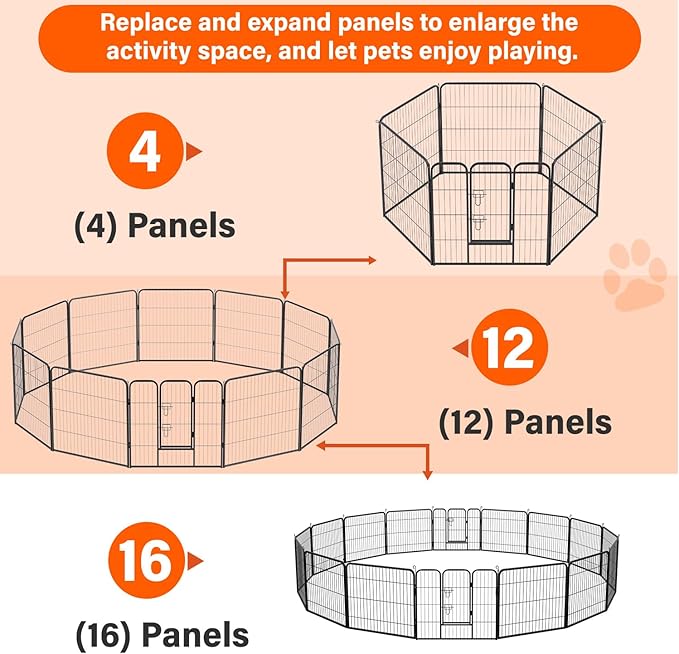 Replace and expand panels to enlarge the activity space, and let pets enjoy playing.

4

(4) Panels

12

(12) Panels

16

(16) Panels