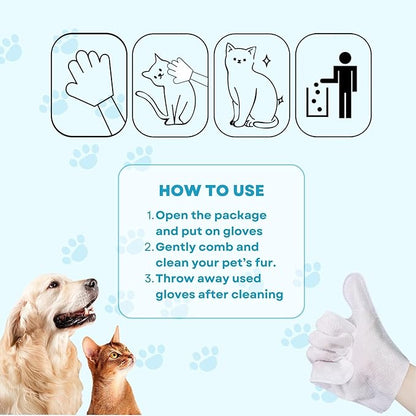 HOW TO USE

1. Open the package and put on gloves
2. Gently comb and clean your pet's fur.
3. Throw away used gloves after cleaning