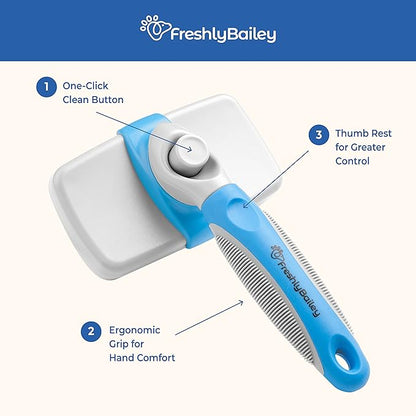 FreshlyBailey

1 One-Click Clean Button

3 Thumb Rest for Greater Control

FreshlyBailey

2 Ergonomic Grip for Hand Comfort