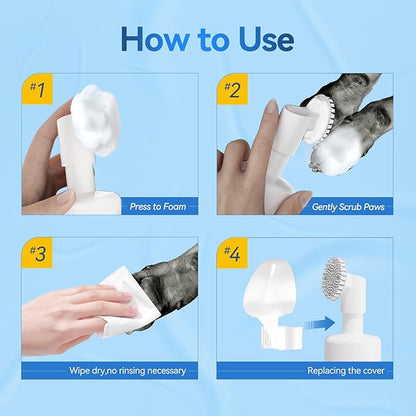 How to Use

#1

Press to Foam

#2

Gently Scrub Paws

#3

Wipe dry,no rinsing necessary

#4

Replacing the cover