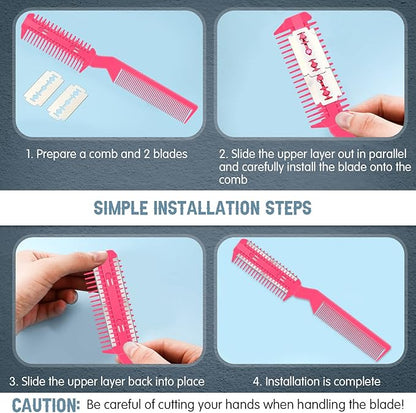 1. Prepare a comb and 2 blades

2. Slide the upper layer out in parallel and carefully install the blade onto the comb

SIMPLE INSTALLATION STEPS

3. Slide the upper layer back into place

4. Installation is complete

CAUTION: Be careful of cutting your hands when handling the blade!