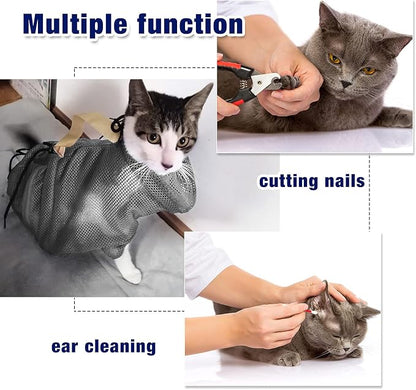 Multiple function

cutting nails

ear cleaning