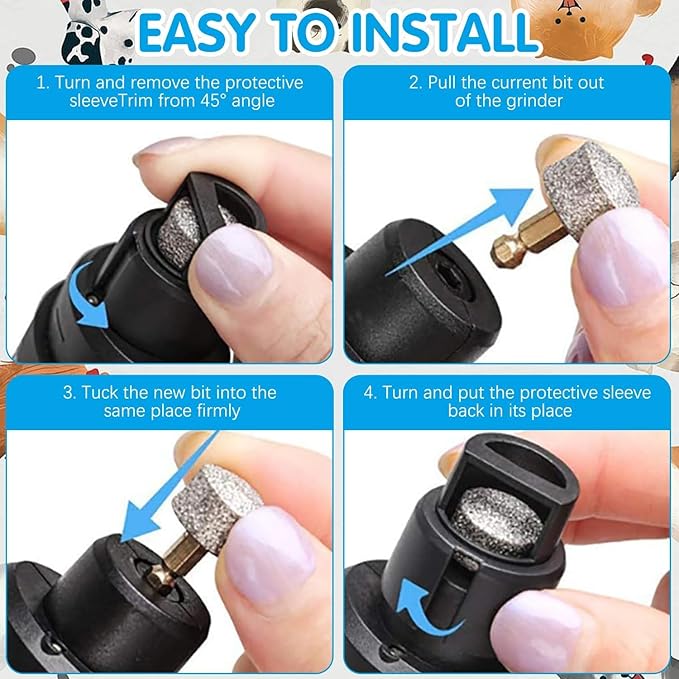 EASY TO INSTALL

1. Turn and remove the protective sleeveTrim from 45° angle

2. Pull the current bit out of the grinder

3. Tuck the new bit into the same place firmly

4. Turn and put the protective sleeve back in its place