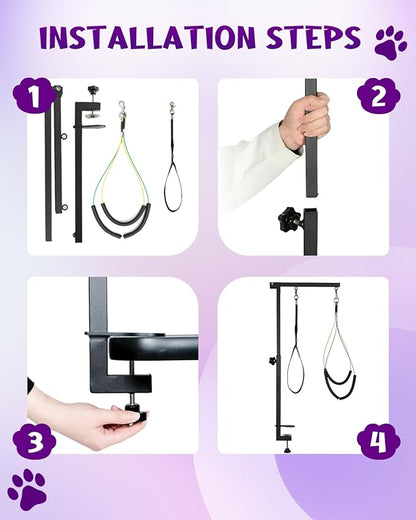 INSTALLATION STEPS

1

2

3

4