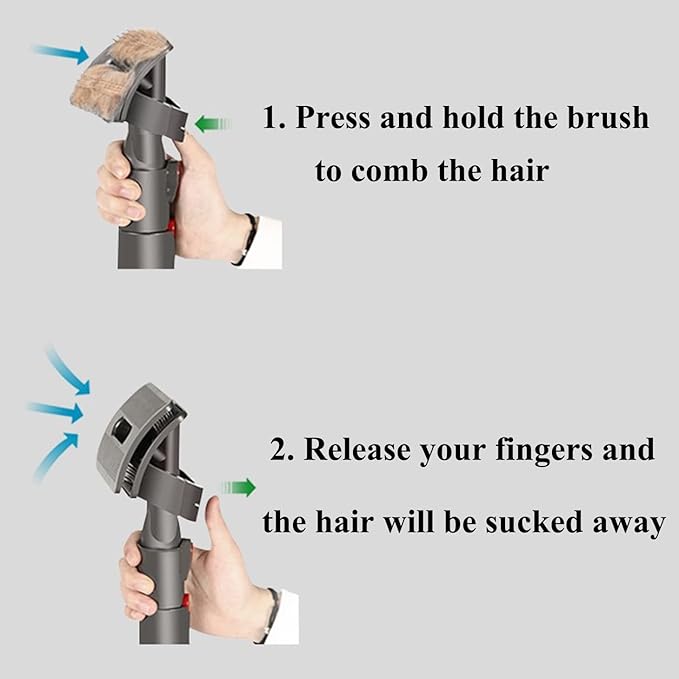 1. Press and hold the brush to comb the hair

2. Release your fingers and the hair will be sucked away