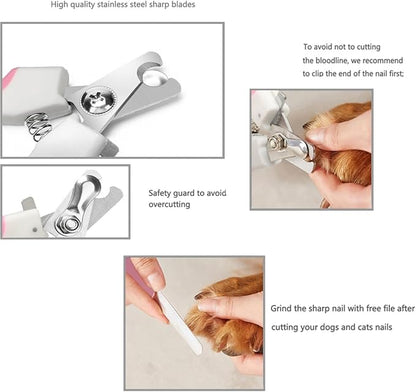 High quality stainless steel sharp blades

To avoid not to cutting the bloodline, we recommend to clip the end of the nail first;

Safety guard to avoid overcutting

Grind the sharp nail with free file after cutting your dogs and cats nails