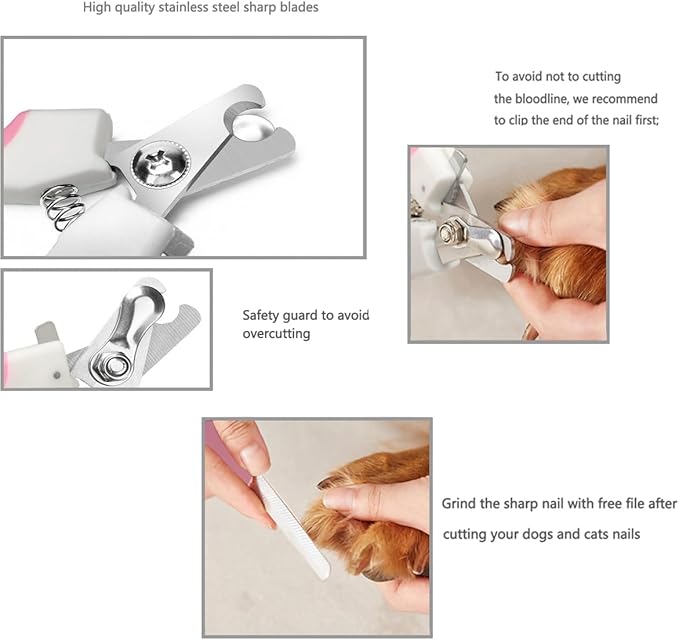 High quality stainless steel sharp blades

To avoid not to cutting the bloodline, we recommend to clip the end of the nail first;

Safety guard to avoid overcutting

Grind the sharp nail with free file after cutting your dogs and cats nails