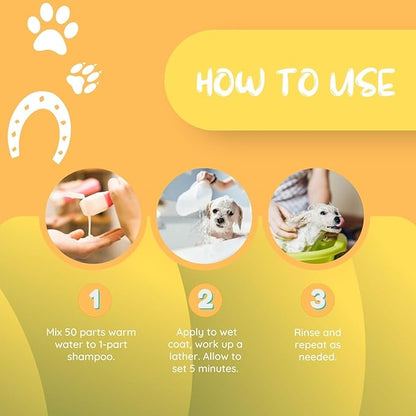 HOW TO USE

1

Mix 50 parts warm water to 1-part shampoo.

2

Apply to wet coat, work up a lather. Allow to set 5 minutes.

3

Rinse and repeat as needed.