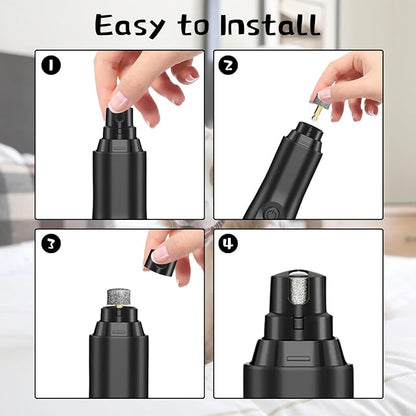 Easy to Install

1

2

3

4