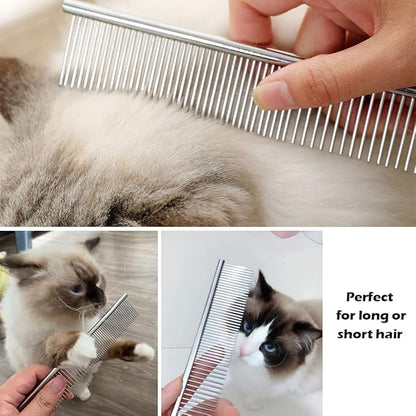 Perfect for long or short hair