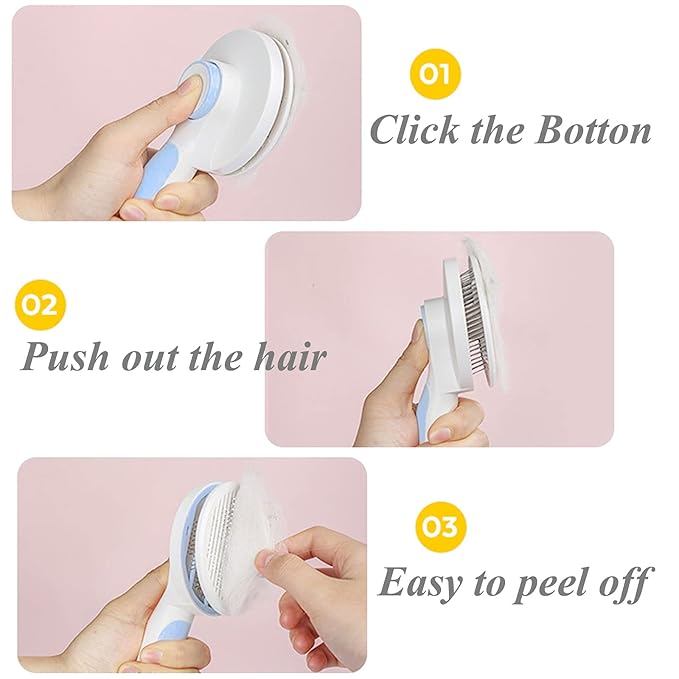 01
Click the Botton

02
Push out the hair

03
Easy to peel off