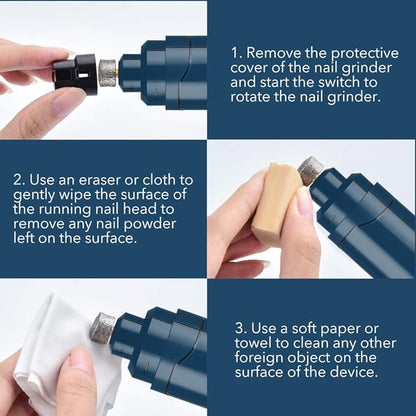 1. Remove the protective cover of the nail grinder and start the switch to rotate the nail grinder.

2. Use an eraser or cloth to gently wipe the surface of the running nail head to remove any nail powder left on the surface.

3. Use a soft paper or towel to clean any other foreign object on the surface of the device.