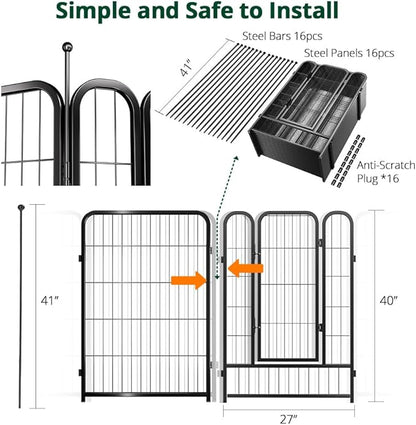 Simple and Safe to Install

Steel Bars 16pcs

Steel Panels 16pcs

41"

Anti-Scratch Plug *16

41"

40"

27"