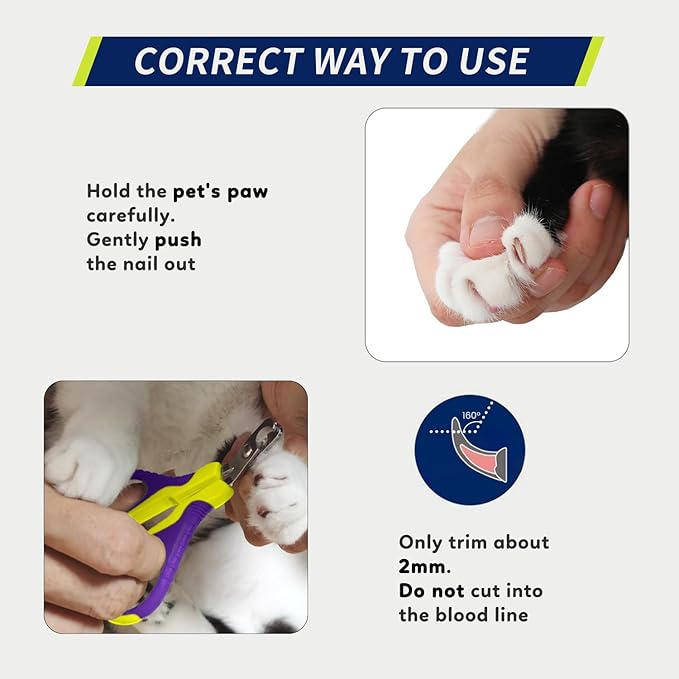 CORRECT WAY TO USE

Hold the pet's paw carefully.
Gently push the nail out

160°

Only trim about 2mm.
Do not cut into the blood line