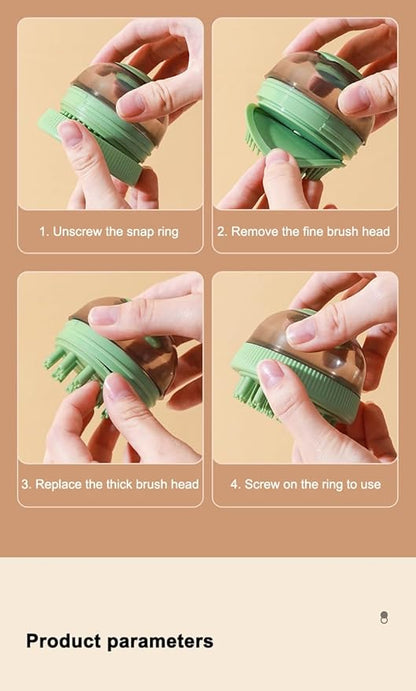 1. Unscrew the snap ring

2. Remove the fine brush head

3. Replace the thick brush head

4. Screw on the ring to use

Product parameters