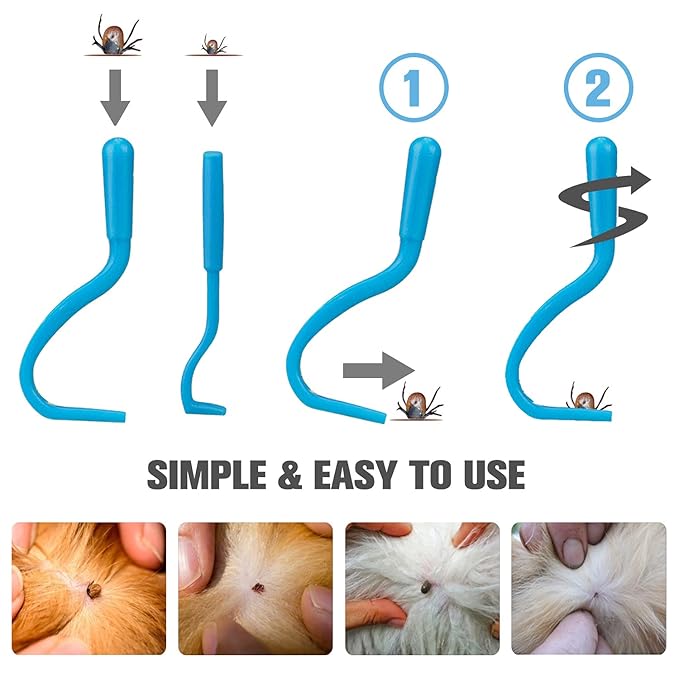 1

2

SIMPLE & EASY TO USE