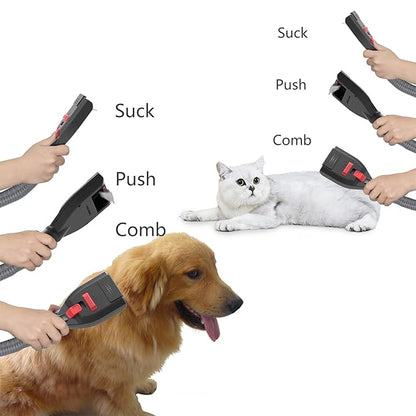 Suck

Push

Comb

Suck

Push

Comb