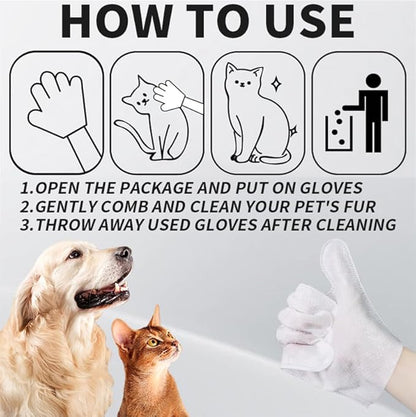 HOW TO USE

1.OPEN THE PACKAGE AND PUT ON GLOVES
2.GENTLY COMB AND CLEAN YOUR PET'S FUR
3.THROW AWAY USED GLOVES AFTER CLEANING