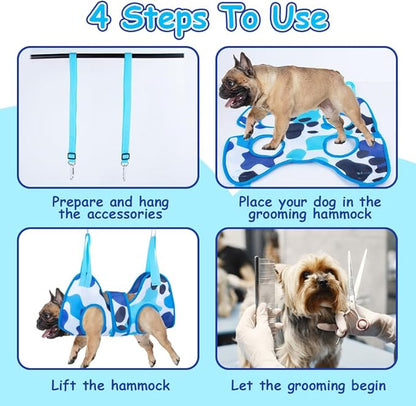 4 Steps To Use

Prepare and hang the accessories

Place your dog in the grooming hammock

Lift the hammock

Let the grooming begin