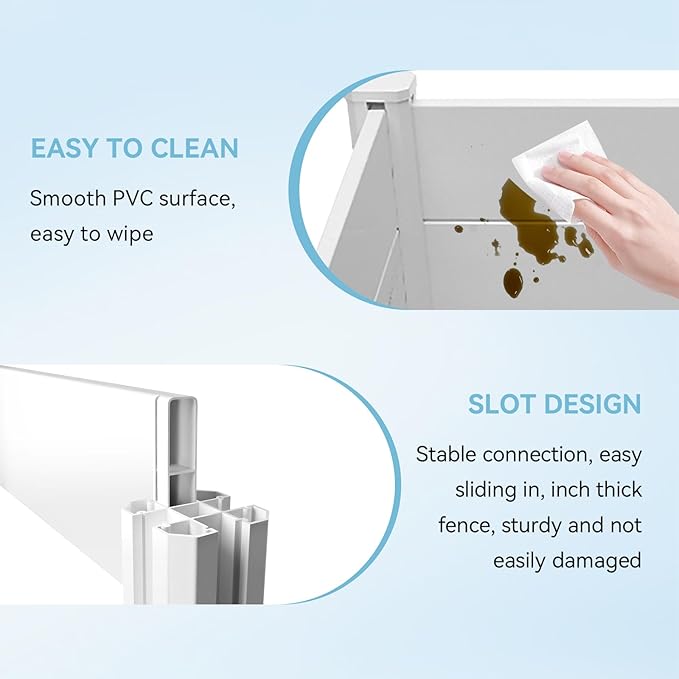 EASY TO CLEAN

Smooth PVC surface, easy to wipe

SLOT DESIGN

Stable connection, easy sliding in, inch thick fence, sturdy and not easily damaged