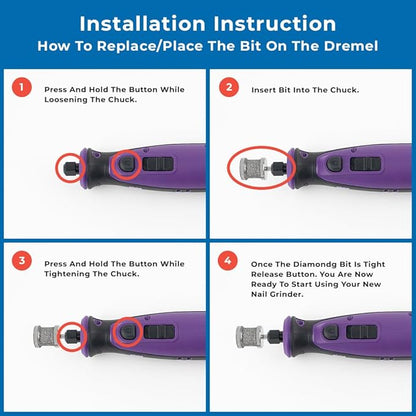 Installation Instruction
How To Replace/Place The Bit On The Dremel

1
Press And Hold The Button While Loosening The Chuck.

2
Insert Bit Into The Chuck.

3
Press And Hold The Button While Tightening The Chuck.

4
Once The Diamondg Bit Is Tight Release Button. You Are Now Ready To Start Using Your New Nail Grinder.