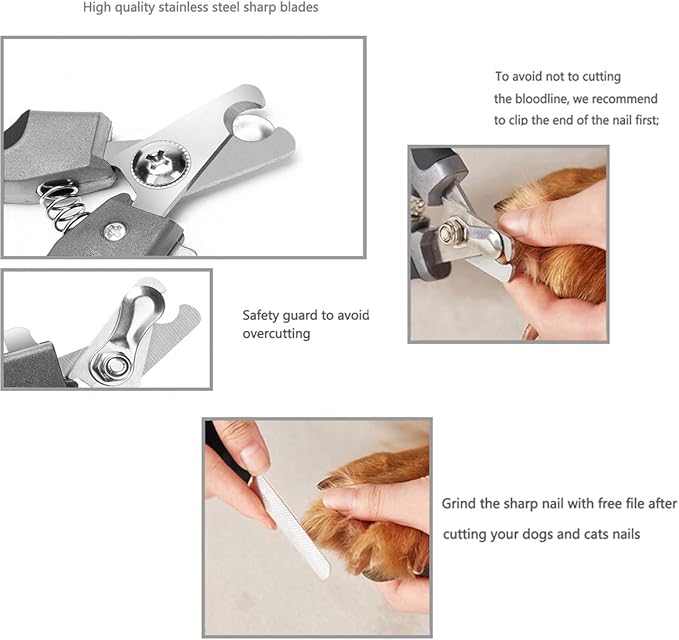 High quality stainless steel sharp blades

To avoid not to cutting the bloodline, we recommend to clip the end of the nail first;

Safety guard to avoid overcutting

Grind the sharp nail with free file after

cutting your dogs and cats nails