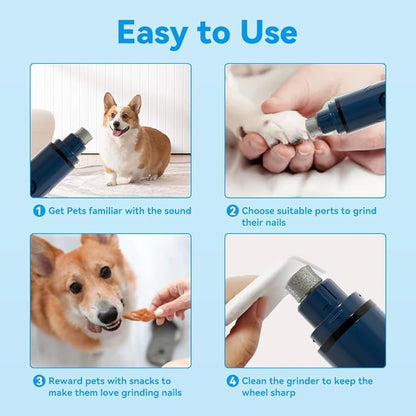 Easy to Use

1 Get Pets familiar with the sound

2 Choose suitable ports to grind their nails

3 Reward pets with snacks to make them love grinding nails

4 Clean the grinder to keep the wheel sharp