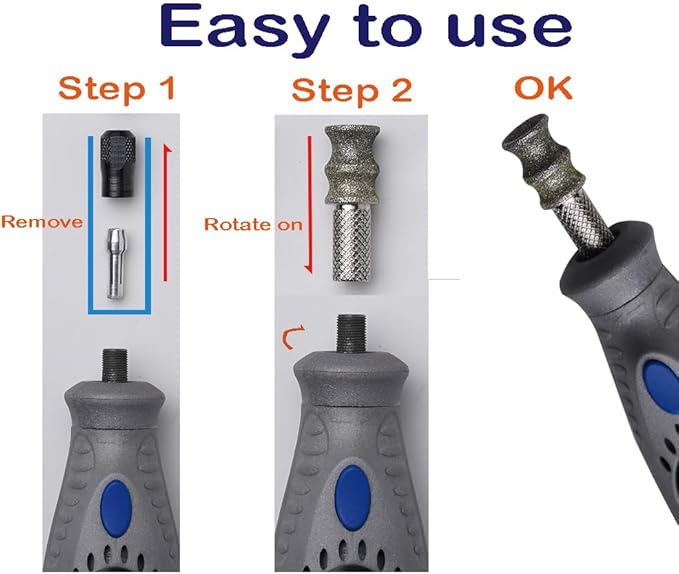 Easy to use

Step 1

Remove

Step 2

Rotate on

OK