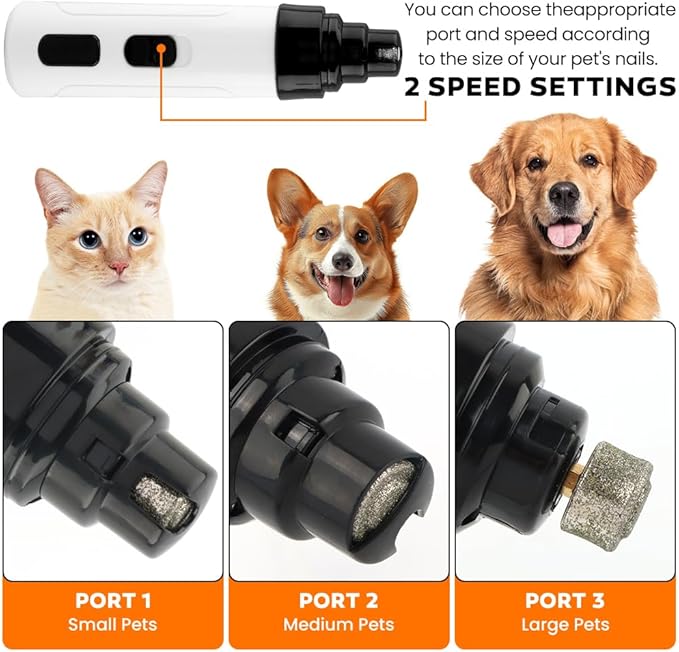 You can choose theappropriate port and speed according to the size of your pet's nails.

2 SPEED SETTINGS

PORT 1
Small Pets

PORT 2
Medium Pets

PORT 3
Large Pets