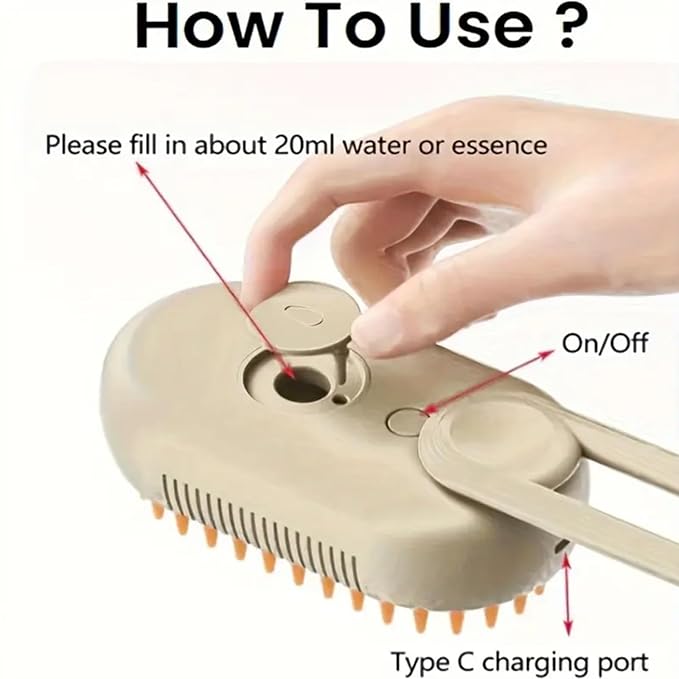 How To Use ?

Please fill in about 20ml water or essence

On/Off

Type C charging port