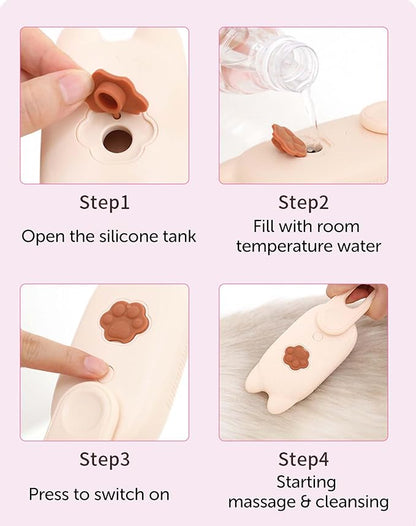 Step1

Open the silicone tank

Step2

Fill with room temperature water

Step3

Press to switch on

Step4

Starting massage & cleansing