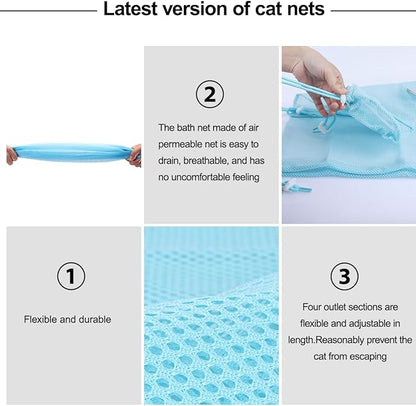 Latest version of cat nets

2

The bath net made of air permeable net is easy to drain, breathable, and has no uncomfortable feeling

1

Flexible and durable

3

Four outlet sections are flexible and adjustable in length.Reasonably prevent the cat from escaping