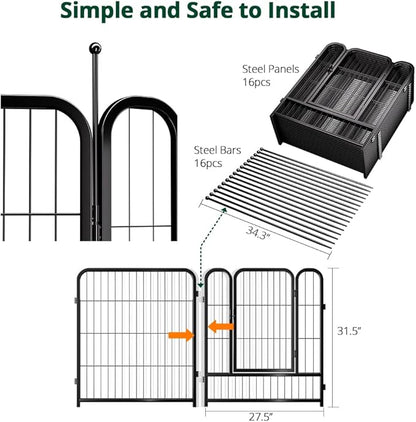 Simple and Safe to Install

Steel Panels
16pcs

Steel Bars
16pcs

34.3"

31.5"

27.5"