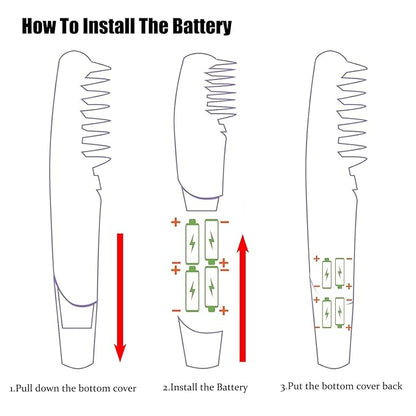 How To Install The Battery

+ −
− +
+ −
− +

+ −
− +
+ −
− +

1.Pull down the bottom cover

2.Install the Battery

3.Put the bottom cover back