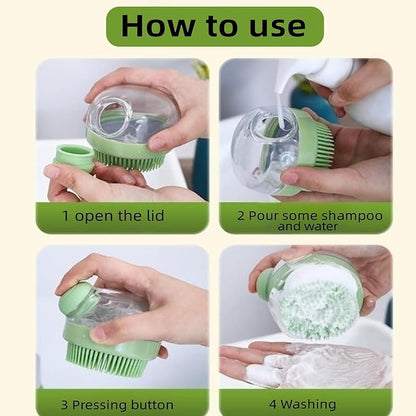 How to use

1 open the lid

2 Pour some shampoo and water

3 Pressing button

4 Washing