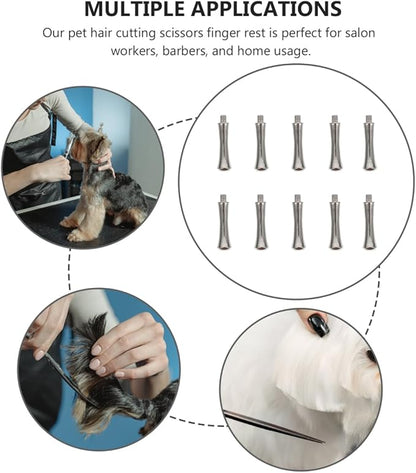 MULTIPLE APPLICATIONS

Our pet hair cutting scissors finger rest is perfect for salon workers, barbers, and home usage.