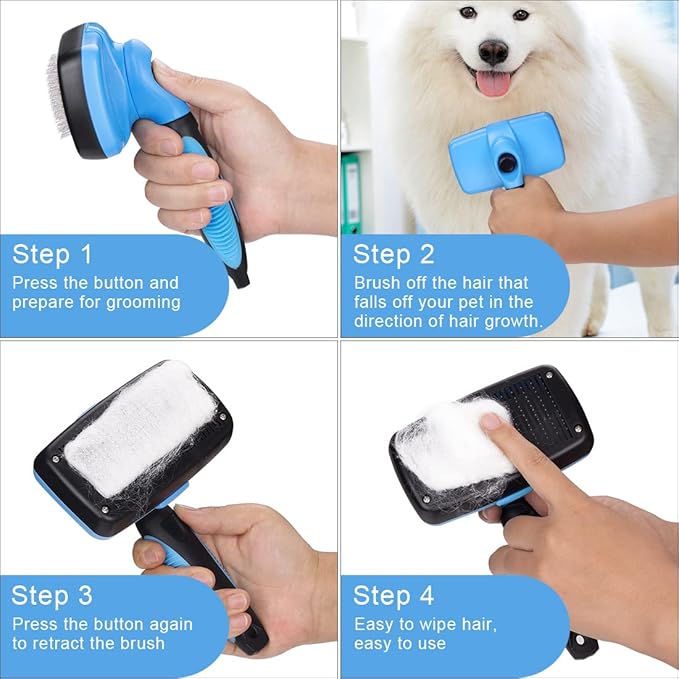 Step 1
Press the button and prepare for grooming

Step 2
Brush off the hair that falls off your pet in the direction of hair growth.

Step 3
Press the button again to retract the brush

Step 4
Easy to wipe hair, easy to use