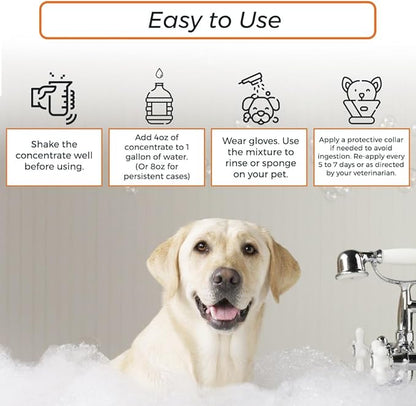 Easy to Use

Shake the concentrate well before using.

Add 4oz of concentrate to 1 gallon of water. (Or 8oz for persistent cases)

Wear gloves. Use the mixture to rinse or sponge on your pet.

Apply a protective collar if needed to avoid ingestion. Re-apply every 5 to 7 days or as directed by your veterinarian.