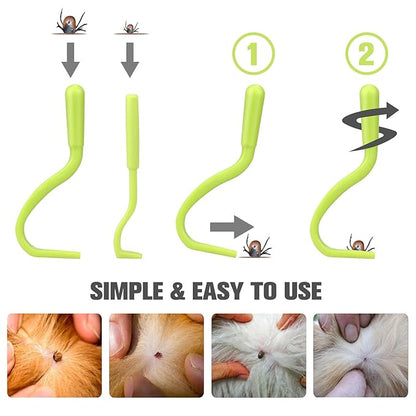 1

2

SIMPLE & EASY TO USE