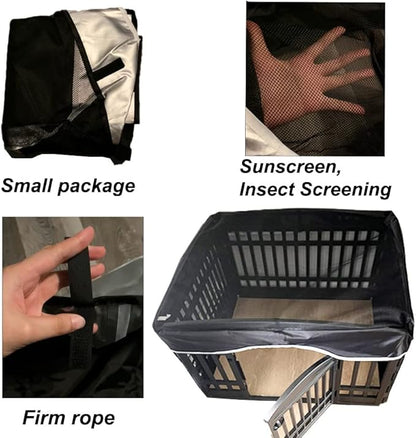 Small package

Sunscreen,
Insect Screening

Firm rope