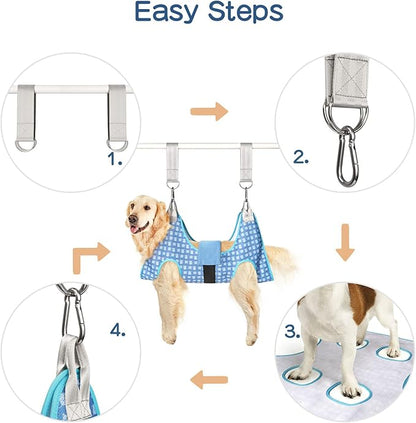 Easy Steps

1.

2.

3.

4.