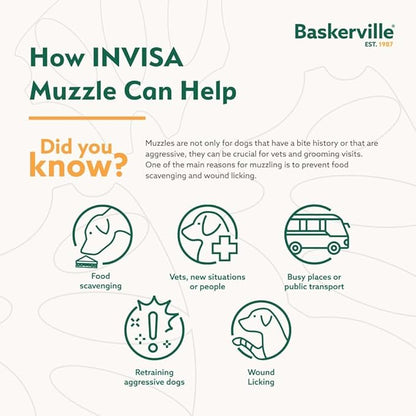 Baskerville®
EST. 1987

How INVISA Muzzle Can Help

Did you know?

Muzzles are not only for dogs that have a bite history or that are aggressive, they can be crucial for vets and grooming visits. One of the main reasons for muzzling is to prevent food scavenging and wound licking.

Food scavenging

Vets, new situations or people

Busy places or public transport

Retraining aggressive dogs

Wound Licking