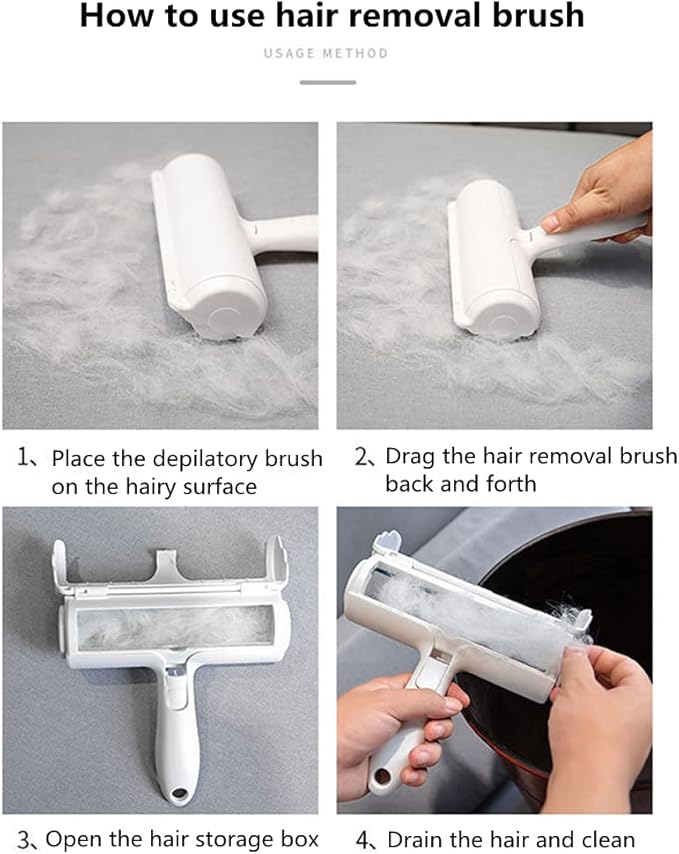 How to use hair removal brush

USAGE METHOD

1、Place the depilatory brush on the hairy surface

2、Drag the hair removal brush back and forth

3、Open the hair storage box

4、Drain the hair and clean