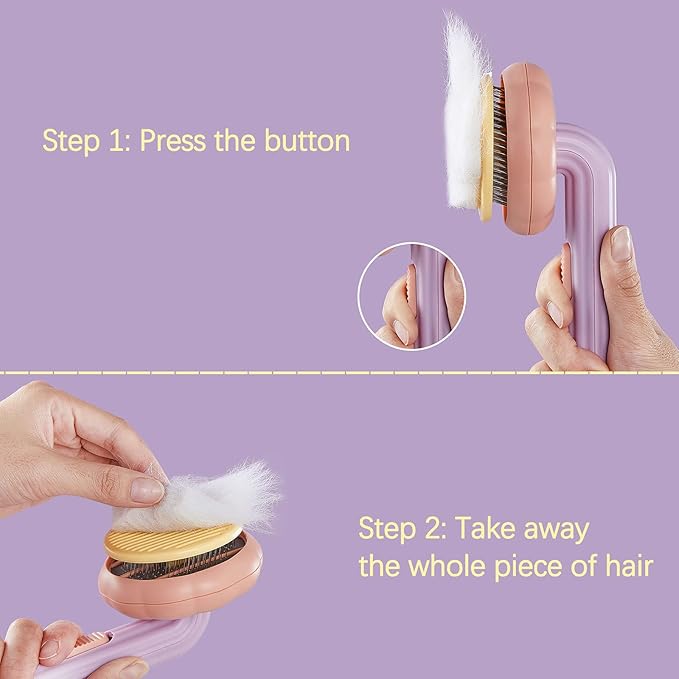 Step 1: Press the button

Step 2: Take away the whole piece of hair