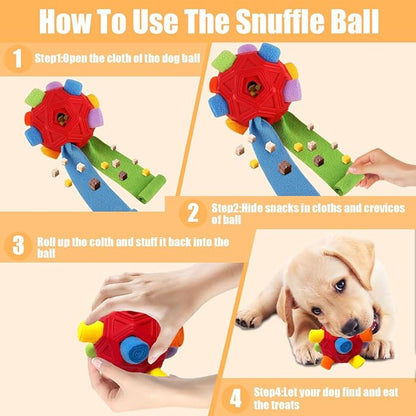 How To Use The Snuffle Ball

1 Step1:Open the cloth of the dog ball

2 Step2:Hide snacks in cloths and crevices of ball

3 Roll up the colth and stuff it back into the ball

4 Step4:Let your dog find and eat the treats