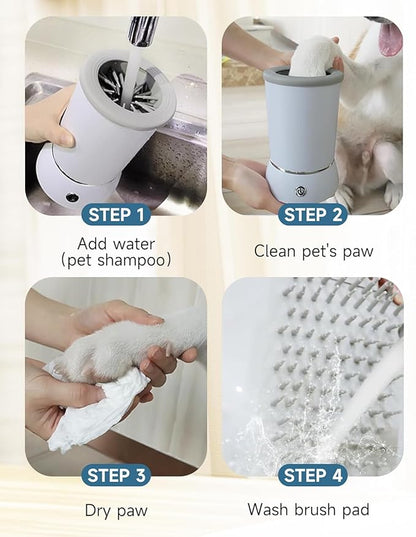 STEP 1

Add water
(pet shampoo)

STEP 2

Clean pet's paw

STEP 3

Dry paw

STEP 4

Wash brush pad